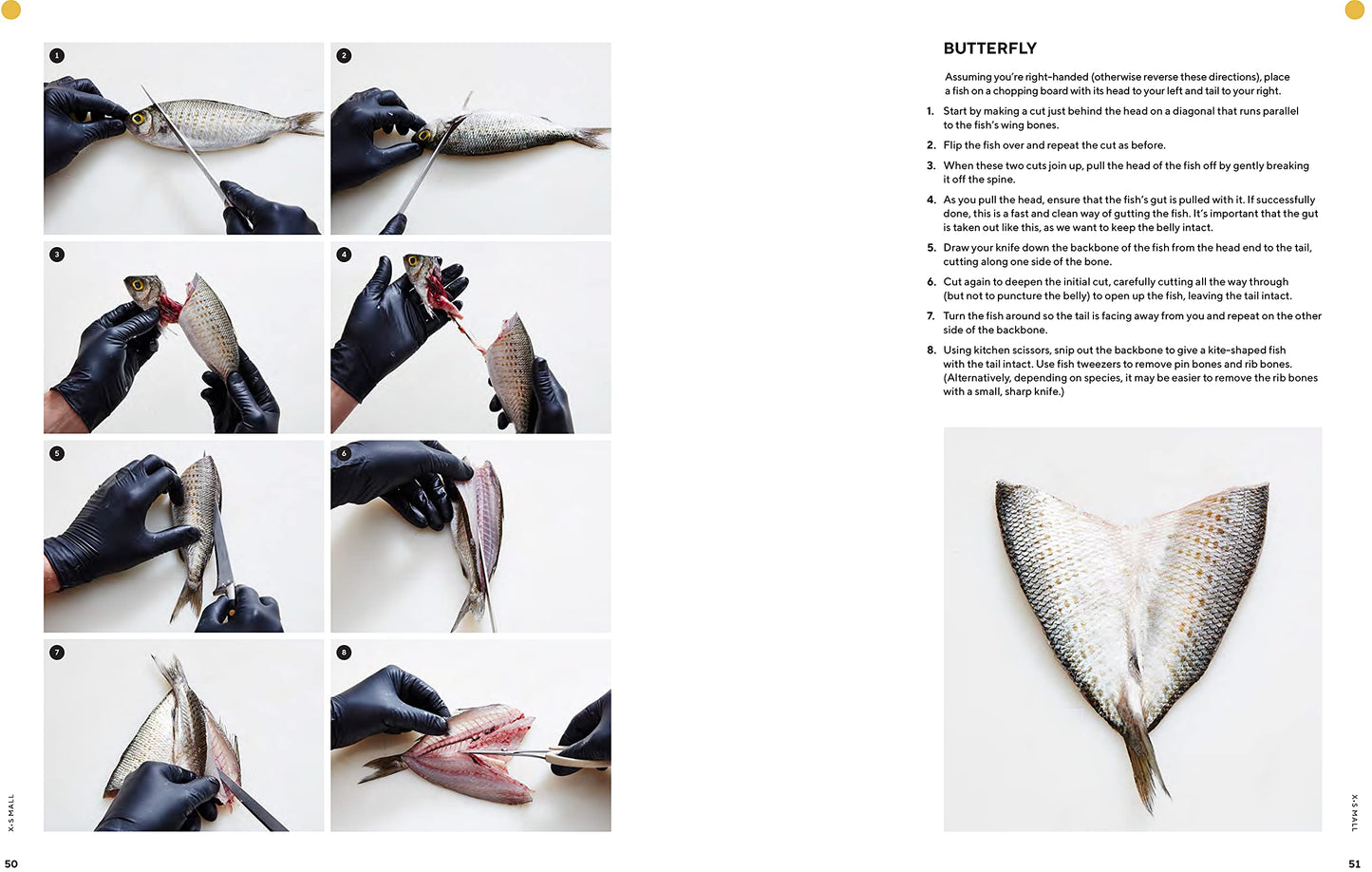 1

2

3

4

5

6

7

8

X-SMALL

50

BUTTERFLY

Assuming you're right-handed (otherwise reverse these directions), place a fish on a chopping board with its head to your left and tail to your right.

1. Start by making a cut just behind the head on a diagonal that runs parallel to the fish's wing bones.

2. Flip the fish over and repeat the cut as before.

3. When these two cuts join up, pull the head of the fish off by gently breaking it off the spine.

4. As you pull the head, ensure that the fish's gut is pulled with it. If successfully done, this is a fast and clean way of gutting the fish. It's important that the gut is taken out like this, as we want to keep the belly intact.

5. Draw your knife down the backbone of the fish from the head end to the tail, cutting along one side of the bone.

6. Cut again to deepen the initial cut, carefully cutting all the way through (but not to puncture the belly) to open up the fish, leaving the tail intact.

7. Turn the fish around so the tail is facing away from you and repeat on the other side of the backbone.

8. Using kitchen scissors, snip out the backbone to give a kite-shaped fish with the tail intact. Use fish tweezers to remove pin bones and rib bones. (Alternatively, depending on species, it may be easier to remove the rib bones with a small, sharp knife.)

X-SMALL

51