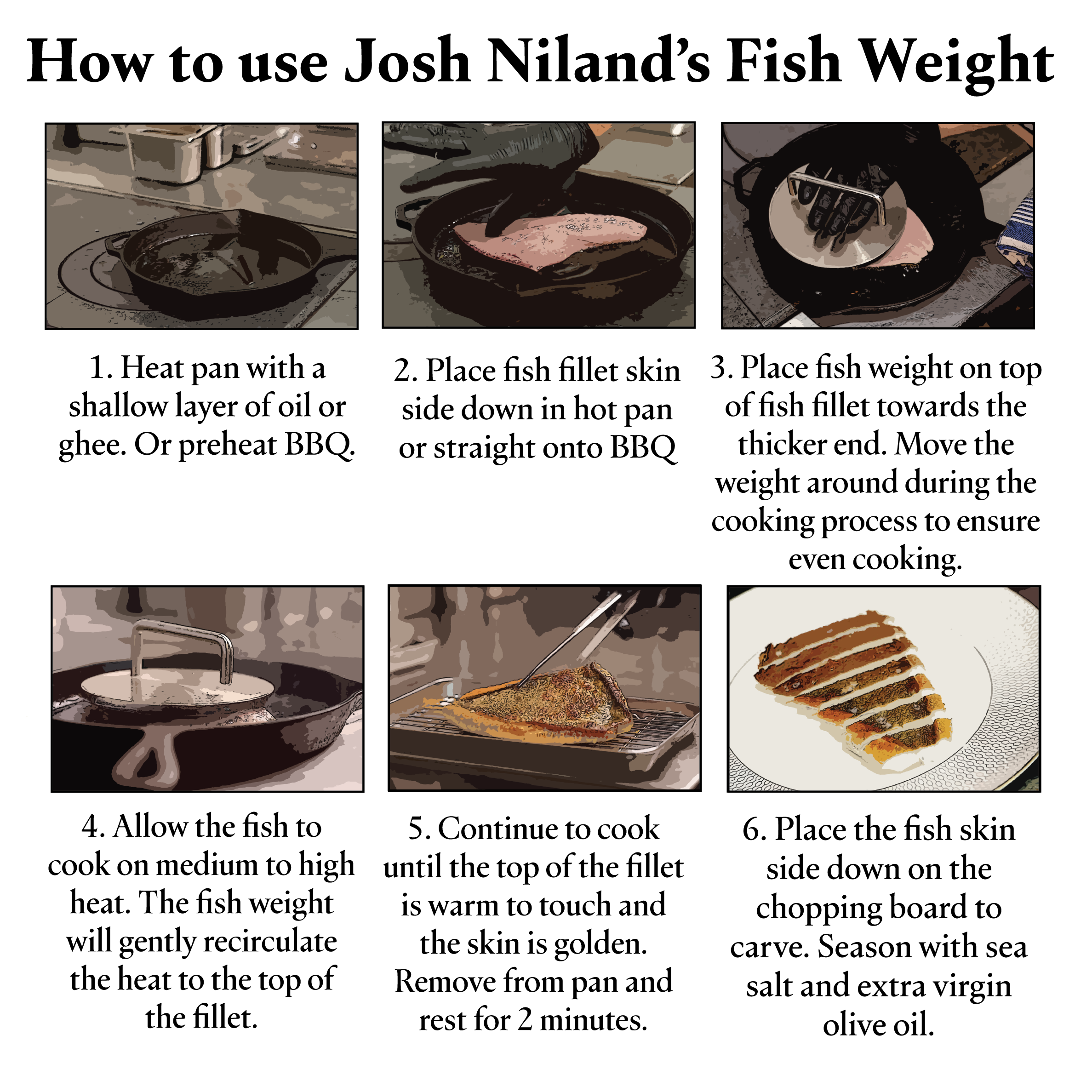 How to use Josh Niland's Fish Weight

1. Heat pan with a shallow layer of oil or ghee. Or preheat BBQ.

2. Place fish fillet skin side down in hot pan or straight onto BBQ

3. Place fish weight on top of fish fillet towards the thicker end. Move the weight around during the cooking process to ensure even cooking.

4. Allow the fish to cook on medium to high heat. The fish weight will gently recirculate the heat to the top of the fillet.

5. Continue to cook until the top of the fillet is warm to touch and the skin is golden. Remove from pan and rest for 2 minutes.

6. Place the fish skin side down on the chopping board to carve. Season with sea salt and extra virgin olive oil.